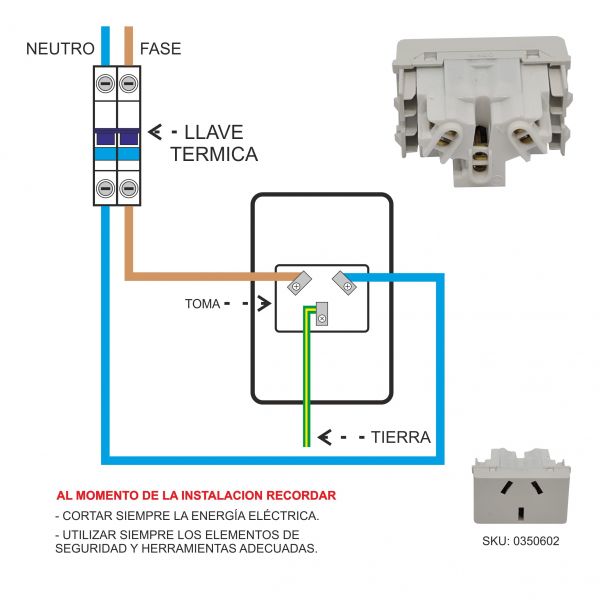 NEUTRO FASE

LLAVE TERMICA

TOMA

TIERRA

AL MOMENTO DE LA INSTALACION RECORDAR

- CORTAR SIEMPRE LA ENERGÍA ELÉCTRICA.

- UTILIZAR SIEMPRE LOS ELEMENTOS DE SEGURIDAD Y HERRAMIENTAS ADECUADAS.

SKU: 0350602