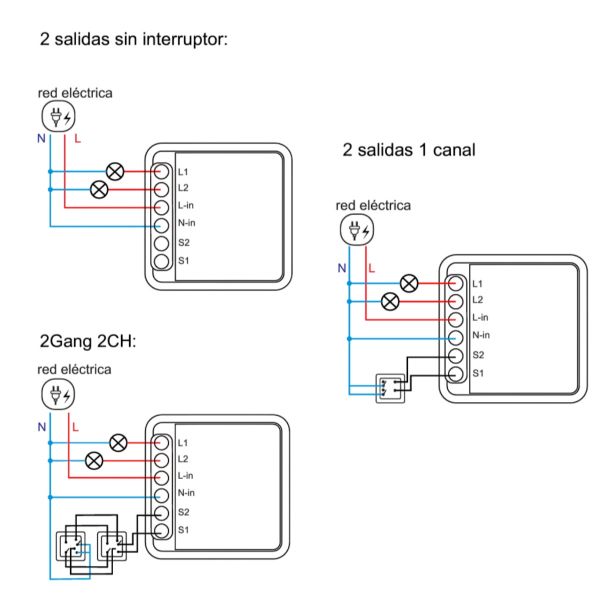 2 salidas sin interruptor:

red eléctrica

N L

L1
L2
L-in
N-in
S2
S1

2 salidas 1 canal

red eléctrica

N L

L1
L2
L-in
N-in
S2
S1

2Gang 2CH:

red eléctrica

N L

L1
L2
L-in
N-in
S2
S1