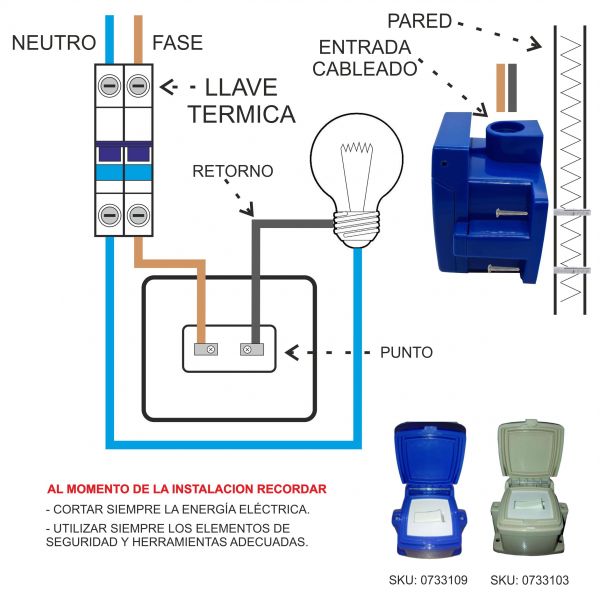 NEUTRO

FASE

LLAVE TERMICA

PARED

ENTRADA CABLEADO

RETORNO

PUNTO

AL MOMENTO DE LA INSTALACION RECORDAR

- CORTAR SIEMPRE LA ENERGÍA ELÉCTRICA.

- UTILIZAR SIEMPRE LOS ELEMENTOS DE SEGURIDAD Y HERRAMIENTAS ADECUADAS.

SKU: 0733109

SKU: 0733103