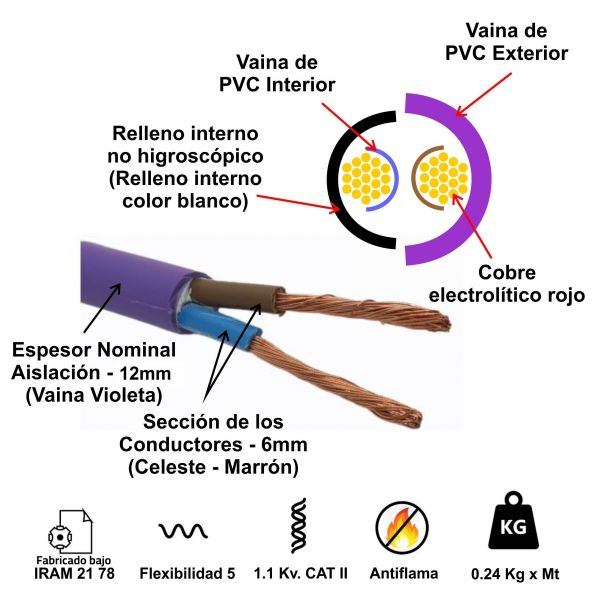 Vaina de PVC Exterior

Vaina de PVC Interior

Relleno interno no higroscópico (Relleno interno color blanco)

Cobre electrolítico rojo

Espesor Nominal Aislación - 12mm (Vaina Violeta)

Sección de los Conductores - 6mm (Celeste - Marrón)

Fabricado bajo IRAM 21 78

Flexibilidad 5

1.1 Kv. CAT II

Antiflama

KG

0.24 Kg x Mt