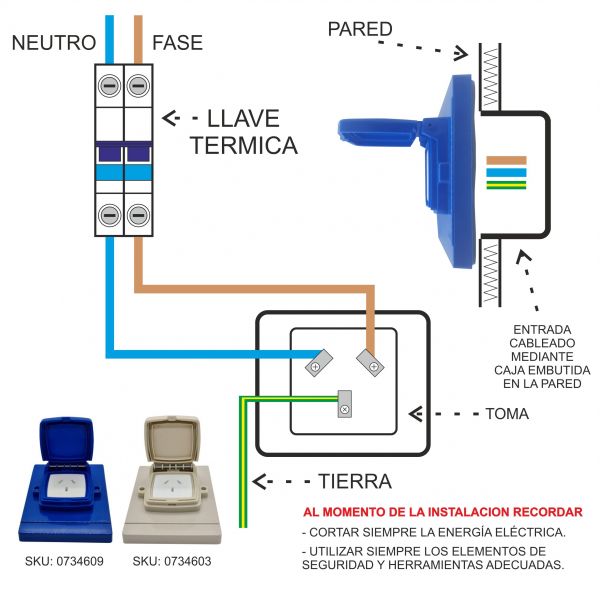 NEUTRO FASE

PARED

LLAVE TERMICA

ENTRADA CABLEADO MEDIANTE CAJA EMBUTIDA EN LA PARED

TOMA

TIERRA

SKU: 0734609

SKU: 0734603

AL MOMENTO DE LA INSTALACION RECORDAR

- CORTAR SIEMPRE LA ENERGÍA ELÉCTRICA.

- UTILIZAR SIEMPRE LOS ELEMENTOS DE SEGURIDAD Y HERRAMIENTAS ADECUADAS.