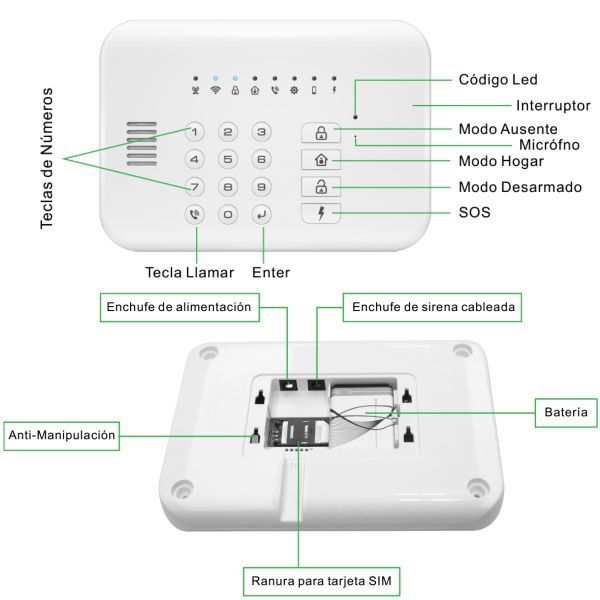 Teclas de Números

1 2 3
4 5 6
7 8 9
0

Código Led
Interruptor
Modo Ausente
Micrófno
Modo Hogar
Modo Desarmado
SOS

Tecla Llamar
Enter

Enchufe de alimentación
Enchufe de sirena cableada
Batería
Anti-Manipulación
Ranura para tarjeta SIM