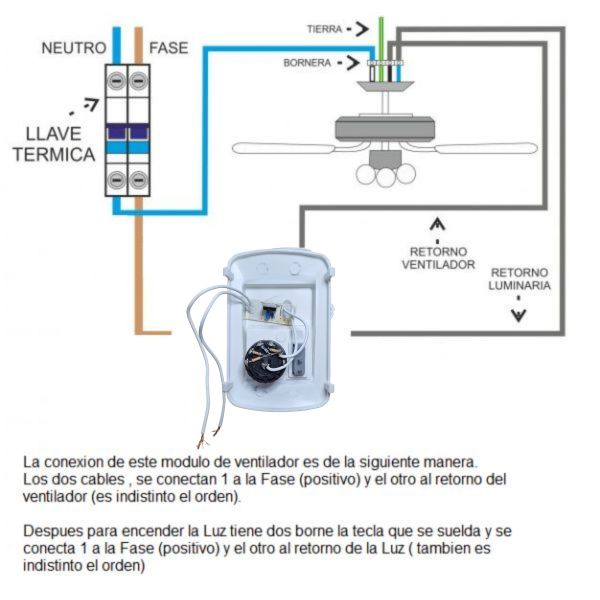 NEUTRO FASE

LLAVE TERMICA

TIERRA

BORNERA

RETORNO VENTILADOR

RETORNO LUMINARIA

La conexion de este modulo de ventilador es de la siguiente manera. Los dos cables , se conectan 1 a la Fase (positivo) y el otro al retorno del ventilador (es indistinto el orden).

Despues para encender la Luz tiene dos borne la tecla que se suelda y se conecta 1 a la Fase (positivo) y el otro al retorno de la Luz ( tambien es indistinto el orden)