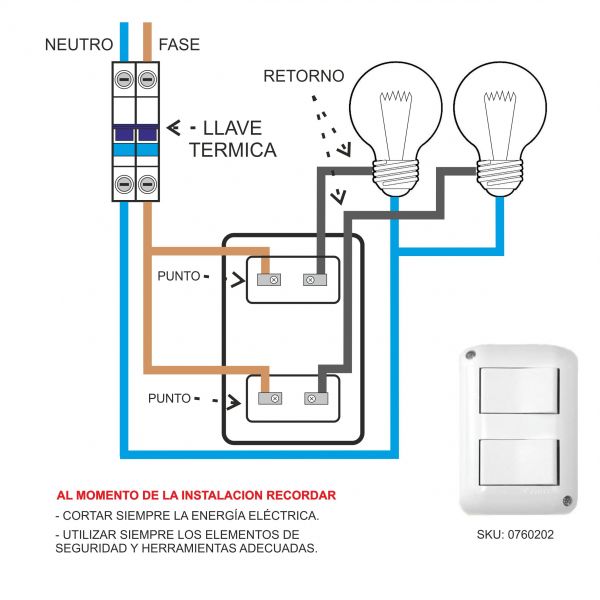 NEUTRO FASE

RETORNO

LLAVE TERMICA

PUNTO

PUNTO

AL MOMENTO DE LA INSTALACION RECORDAR

- CORTAR SIEMPRE LA ENERGÍA ELÉCTRICA.

- UTILIZAR SIEMPRE LOS ELEMENTOS DE SEGURIDAD Y HERRAMIENTAS ADECUADAS.

SKU: 0760202