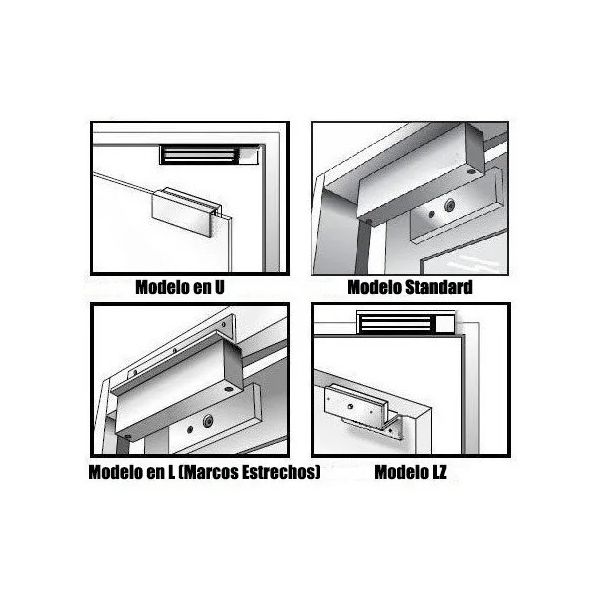 Modelo en U

Modelo Standard

Modelo en L (Marcos Estrechos)

Modelo LZ