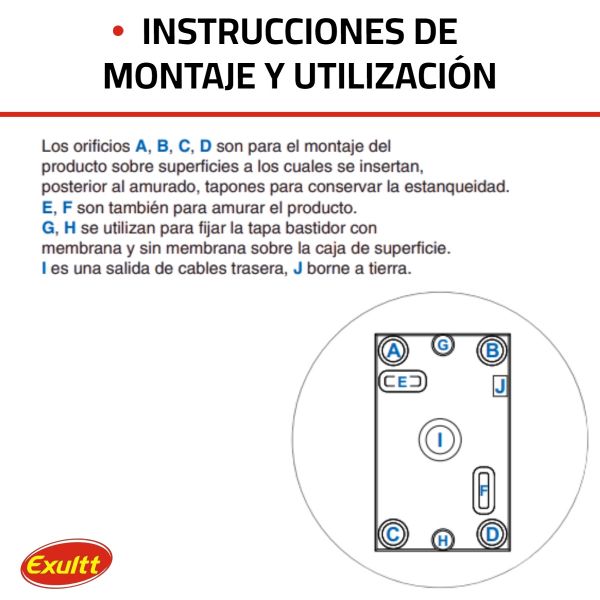 • INSTRUCCIONES DE MONTAJE Y UTILIZACIÓN

Los orificios A, B, C, D son para el montaje del producto sobre superficies a los cuales se insertan, posterior al amurado, tapones para conservar la estanqueidad.
E, F son también para amurar el producto.
G, H se utilizan para fijar la tapa bastidor con membrana y sin membrana sobre la caja de superficie.
I es una salida de cables trasera, J borne a tierra.

A
G
B
E
J
I
F
C
H
D

Exultt