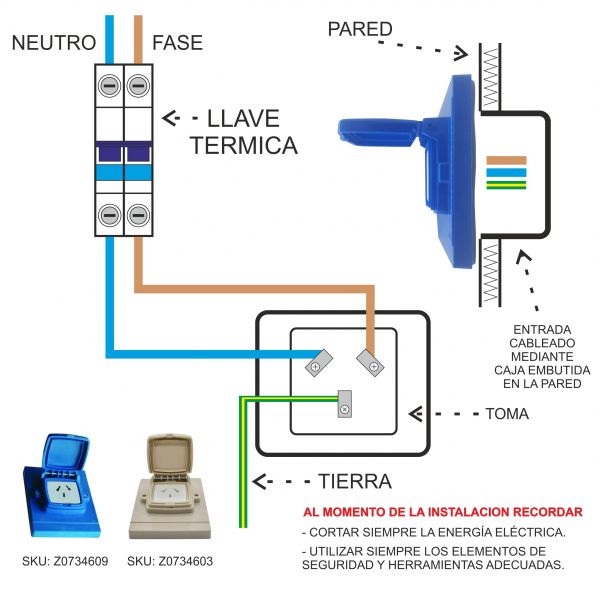 NEUTRO

FASE

PARED

LLAVE TERMICA

ENTRADA CABLEADO MEDIANTE CAJA EMBUTIDA EN LA PARED

TOMA

TIERRA

SKU: Z0734609

SKU: Z0734603

AL MOMENTO DE LA INSTALACION RECORDAR

- CORTAR SIEMPRE LA ENERGÍA ELÉCTRICA.

- UTILIZAR SIEMPRE LOS ELEMENTOS DE SEGURIDAD Y HERRAMIENTAS ADECUADAS.